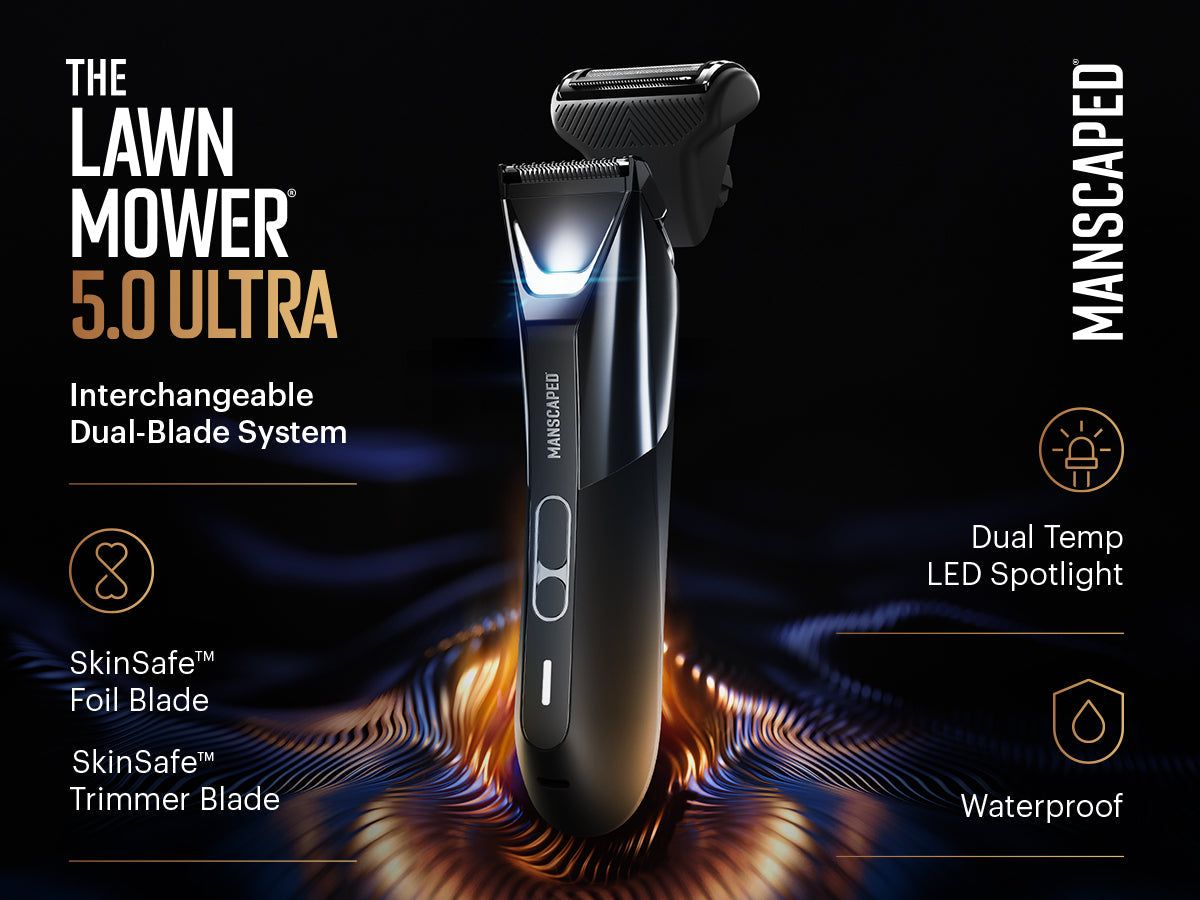 THE LAWN MOWER®
5.0 ULTRA

Interchangeable Dual-Blade System

SkinSafe™ Foil Blade

SkinSafe™ Trimmer Blade

MANSCAPED

MANSCAPED®

Dual Temp LED Spotlight

Waterproof